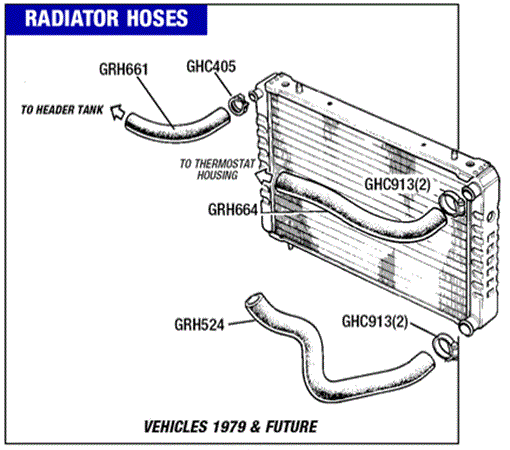 RADIATOR HOSES

GRH661

GHC405

TO HEADER TANK

TO THERMOSTAT HOUSING

GHC913(2)

GRH664

GRH524

GHC913(2)

VEHICLES 1979 & FUTURE