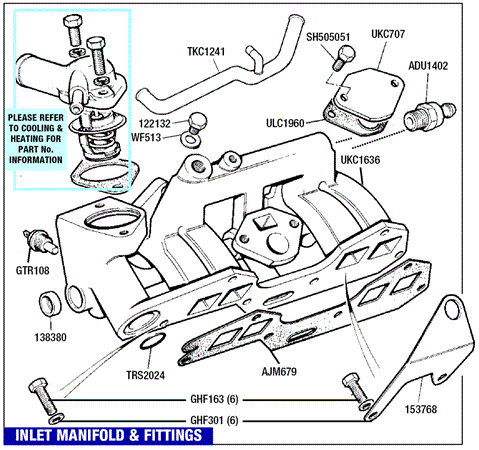 PLEASE REFER TO COOLING & HEATING FOR PART No. INFORMATION

TKC1241

SH505051

UKC707

ADU1402

122132

WF513

ULC1960

UKC1636

GTR108

138380

TRS2024

AJM679

GHF163 (6)

GHF301 (6)

153768

INLET MANIFOLD & FITTINGS